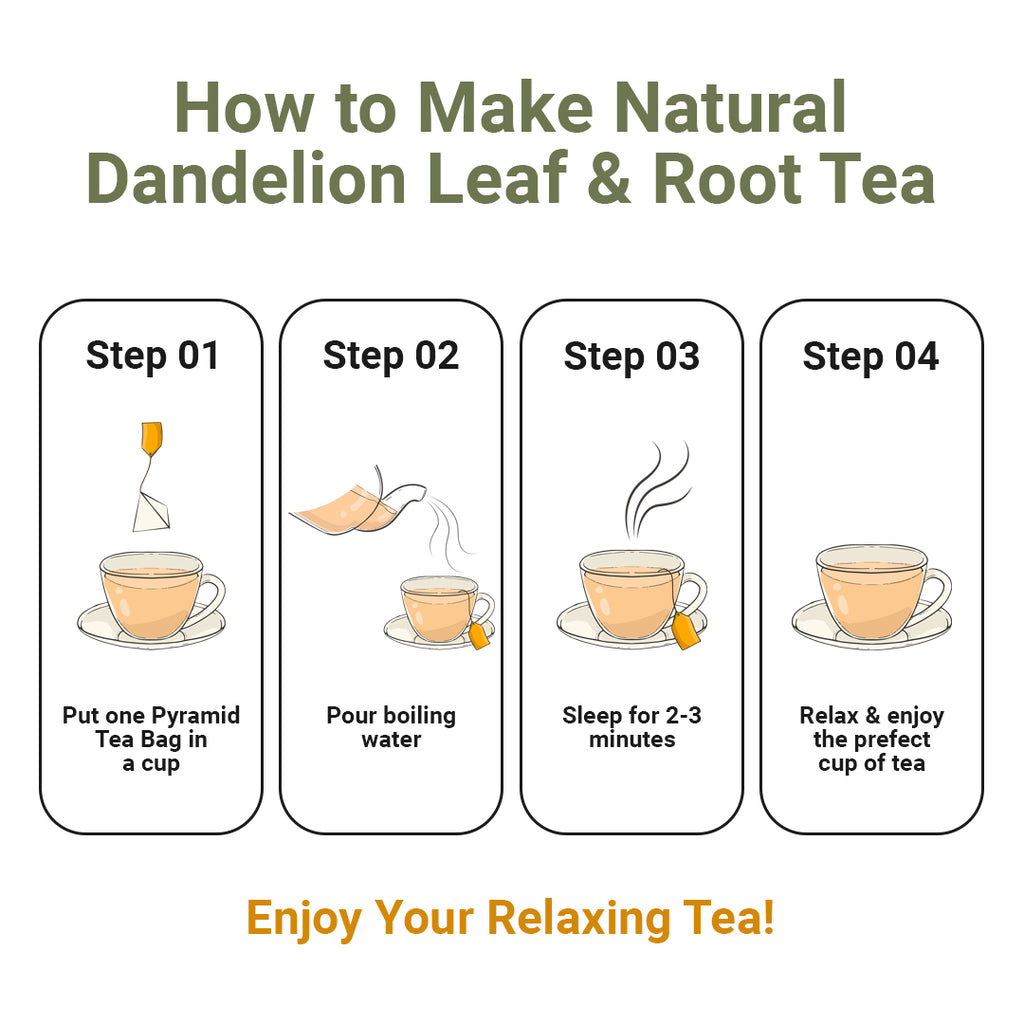 How to Make Natural Dandelion Leaf & Root Tea

Step 01

Put one Pyramid Tea Bag in a cup

Step 02

Pour boiling water

Step 03

Sleep for 2-3 minutes

Step 04

Relax & enjoy the prefect cup of tea

Enjoy Your Relaxing Tea!